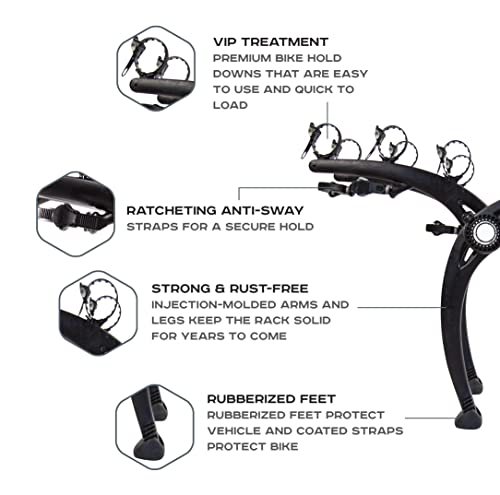 VIP TREATMENT
PREMIUM BIKE HOLD DOWNS THAT ARE EASY TO USE AND QUICK TO LOAD

RATCHETING ANTI-SWAY
STRAPS FOR A SECURE HOLD

STRONG & RUST-FREE
INJECTION-MOLDED ARMS AND LEGS KEEP THE RACK SOLID FOR YEARS TO COME

RUBBERIZED FEET
RUBBERIZED FEET PROTECT VEHICLE AND COATED STRAPS PROTECT BIKE